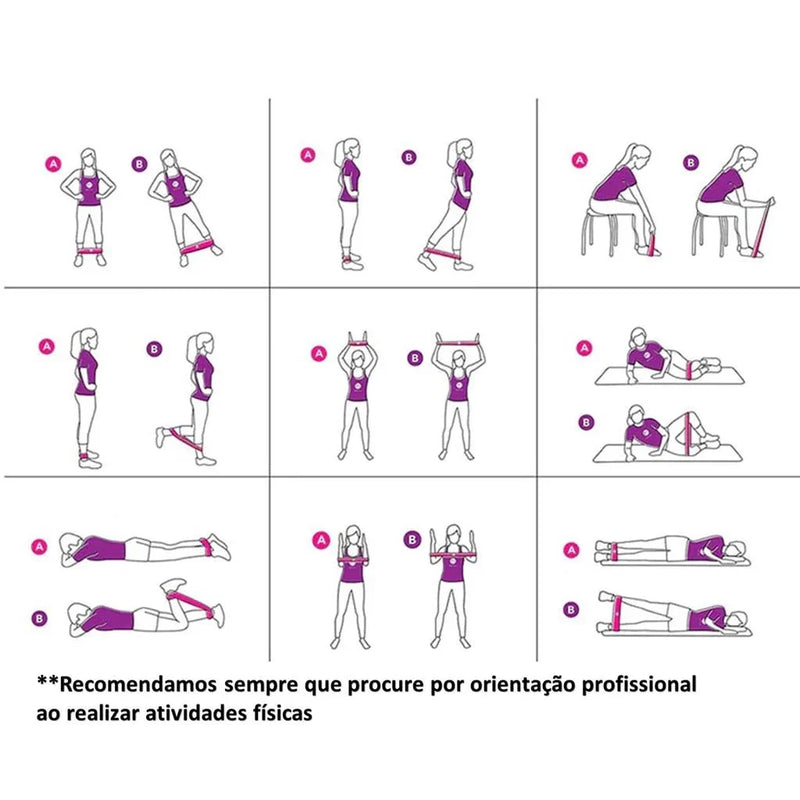 A B

A B

A B

A B

A B

A

B

A

B

A B

A

B

**Recomendamos sempre que procure por orientação profissional ao realizar atividades físicas